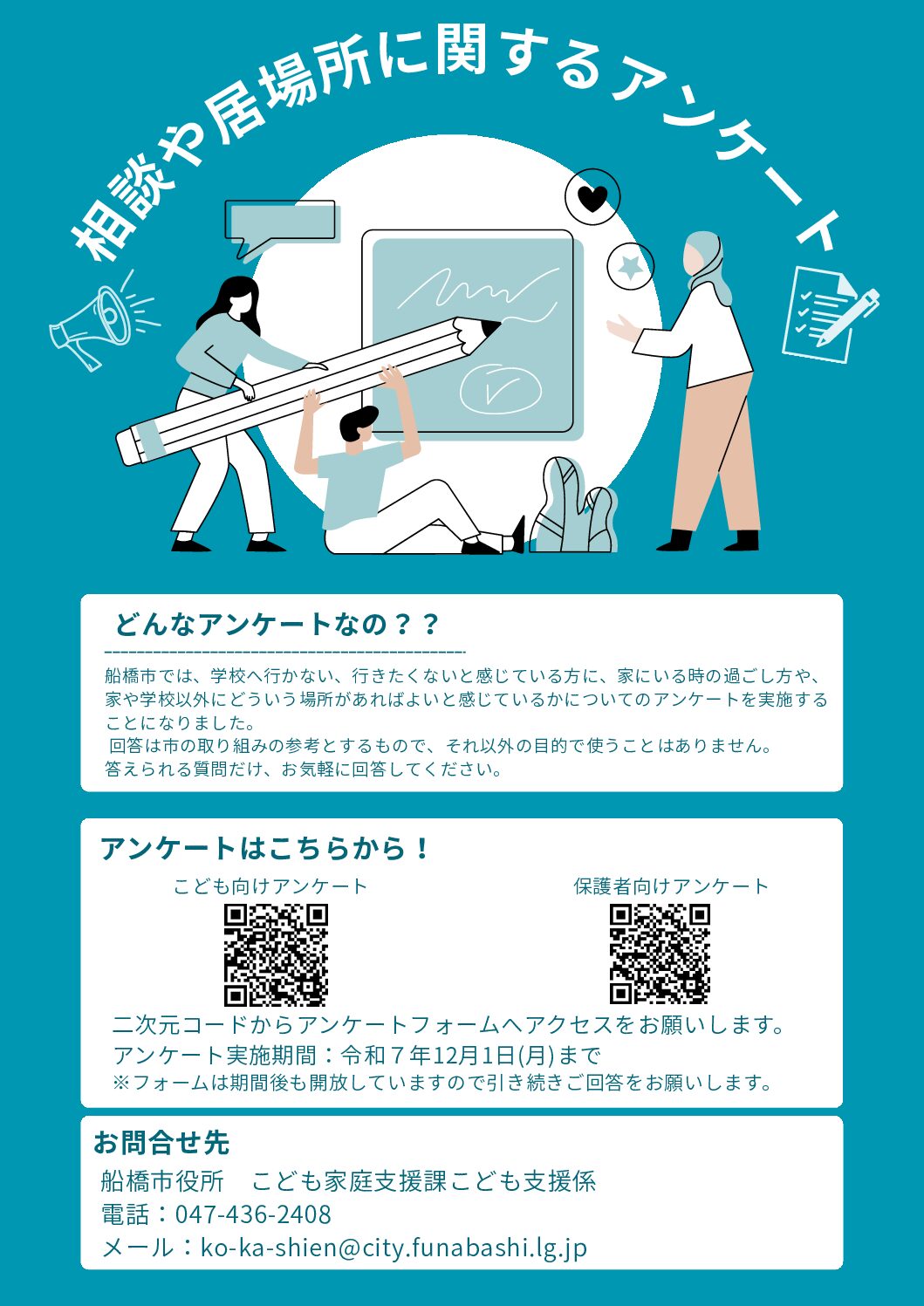 相談や居場所に関するアンケート

どんなアンケートなの？？

船橋市では、学校へ行かない、行きたくないと感じている方に、家にいる時の過ごし方や、家や学校以外にどういう場所があればよいと感じているかについてのアンケートを実施することになりました。
回答は市の取り組みの参考とするもので、それ以外の目的で使うことはありません。
答えられる質問だけ、お気軽に回答してください。

アンケートはこちらから！

こども向けアンケート

保護者向けアンケート

二次元コードからアンケートフォームへアクセスをお願いします。
アンケート実施期間：令和７年12月1日(月)まで
※フォームは期間後も開放していますので引き続きご回答をお願いします。

お問合せ先
船橋市役所　こども家庭支援課こども支援係
電話：047-436-2408
メール：ko-ka-shien@city.funabashi.lg.jp